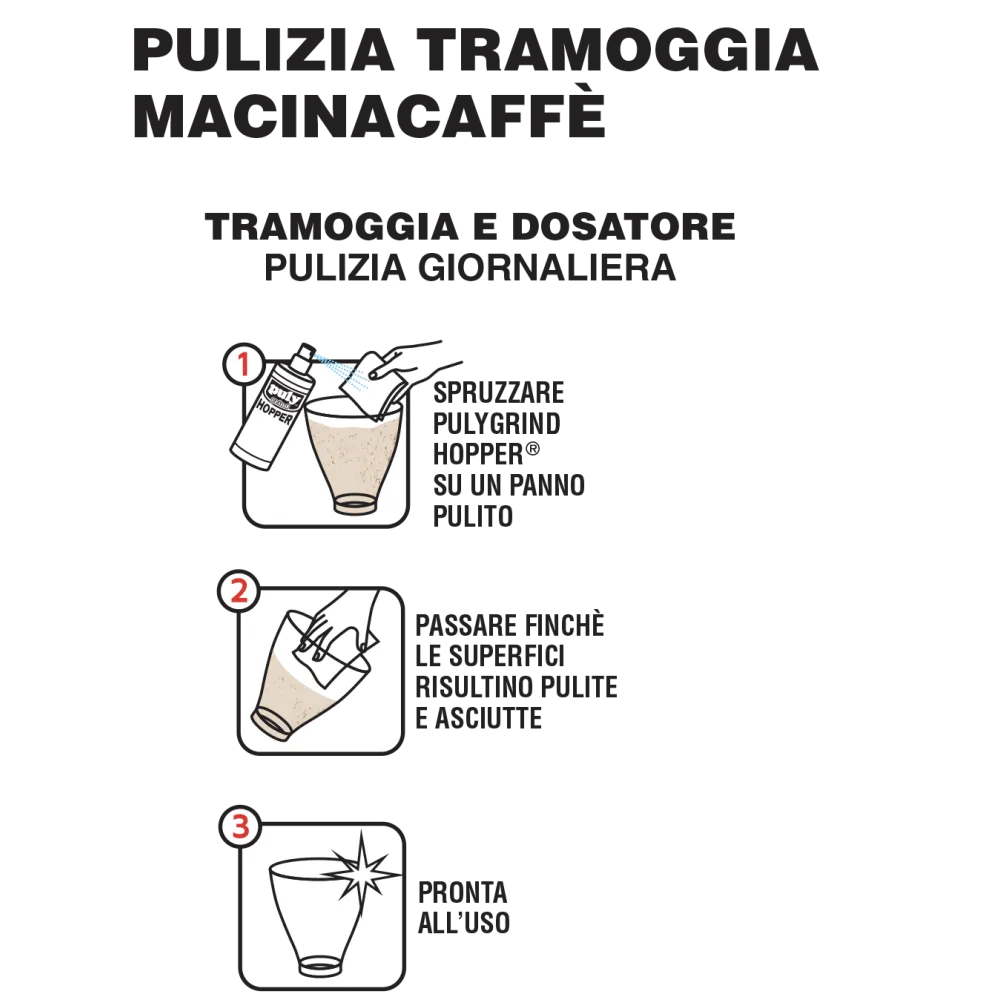 PULIZIA TRAMOGGIA MACINACAFFÈ

TRAMOGGIA E DOSATORE
PULIZIA GIORNALIERA

1

puly
HOPPER

SPRUZZARE PULYGRIND HOPPER® SU UN PANNO PULITO

2

PASSARE FINCHÈ LE SUPERFICI RISULTINO PULITE E ASCIUTTE

3

PRONTA ALL'USO