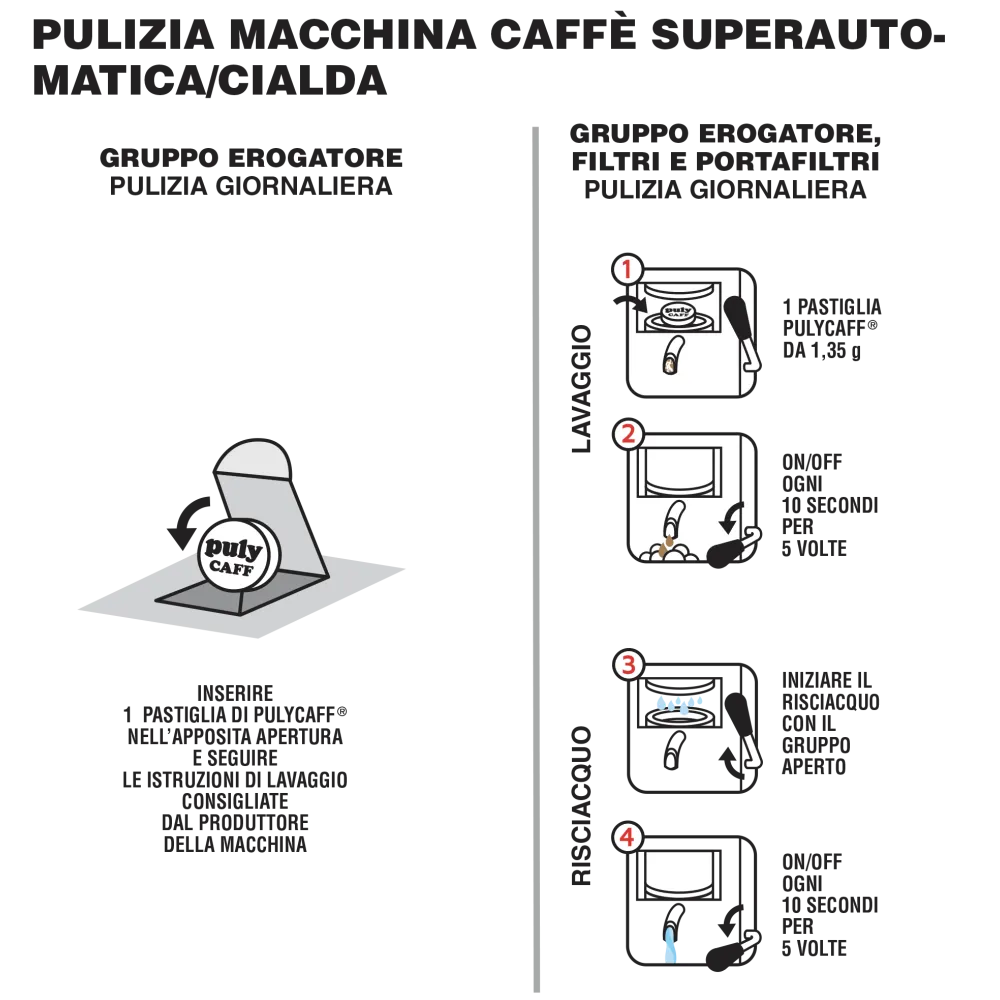 PULIZIA MACCHINA CAFFÈ SUPERAUTOMATICA/CIALDA

GRUPPO EROGATORE
PULIZIA GIORNALIERA

puly CAFF

INSERIRE
1 PASTIGLIA DI PULYCAFF®
NELL'APPOSITA APERTURA
E SEGUIRE
LE ISTRUZIONI DI LAVAGGIO
CONSIGLIATE
DAL PRODUTTORE
DELLA MACCHINA

GRUPPO EROGATORE,
FILTRI E PORTAFILTRI
PULIZIA GIORNALIERA

LAVAGGIO

1

puly CAFF

1 PASTIGLIA
PULYCAFF®
DA 1,35 g

2

ON/OFF
OGNI
10 SECONDI
PER
5 VOLTE

RISCIACQUO

3

INIZIARE IL
RISCIACQUO
CON IL
GRUPPO
APERTO

4

ON/OFF
OGNI
10 SECONDI
PER
5 VOLTE