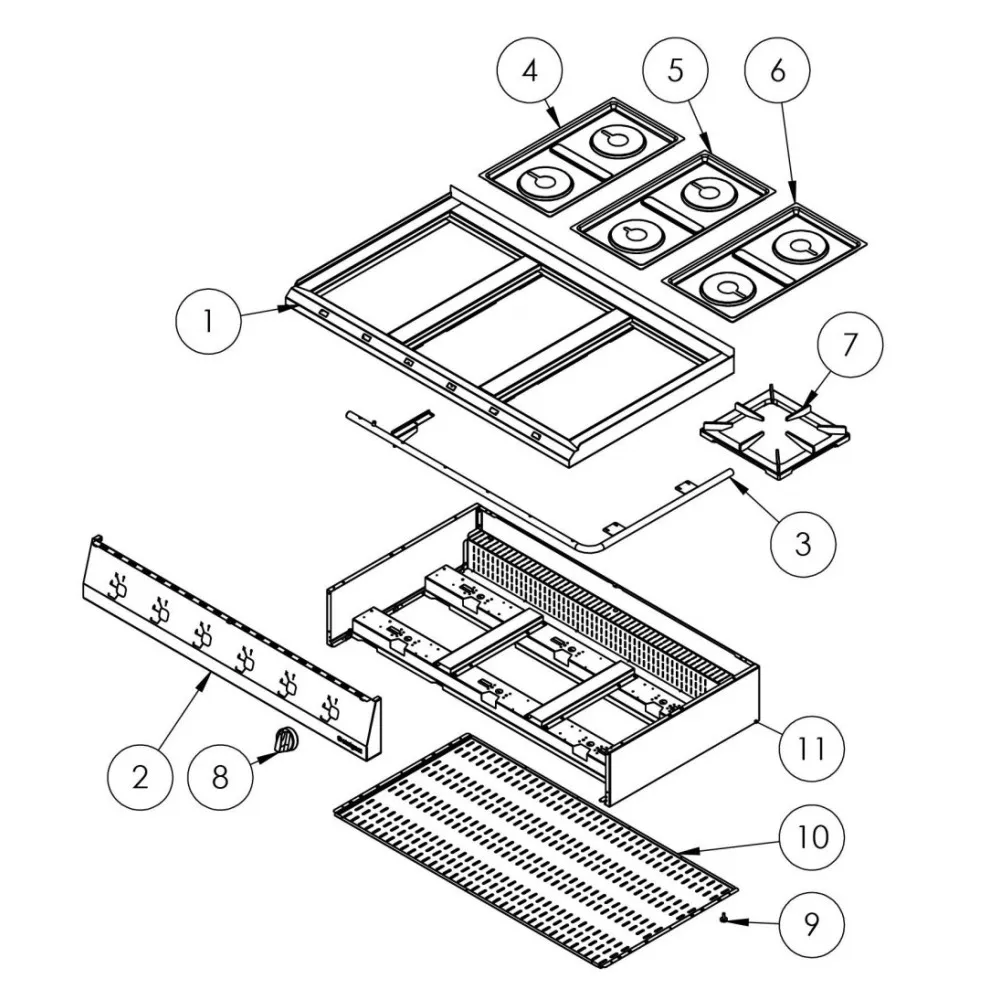 4
5
6
1
7
3
2
8
11
10
9