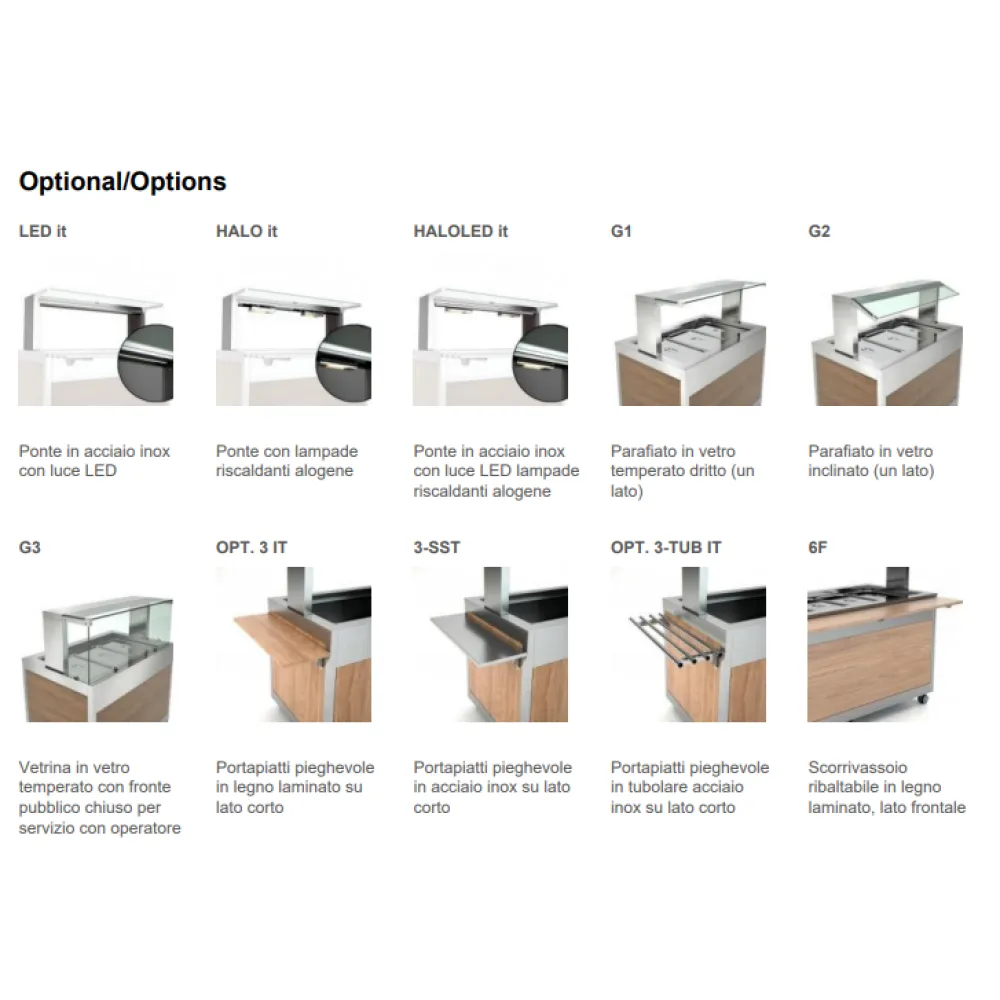 Optional/Options

LED it

Ponte in acciaio inox con luce LED

HALO it

Ponte con lampade riscaldanti alogene

HALOLED it

Ponte in acciaio inox con luce LED lampade riscaldanti alogene

G1

Parafiato in vetro temperato dritto (un lato)

G2

Parafiato in vetro inclinato (un lato)

G3

Vetrina in vetro temperato con fronte pubblico chiuso per servizio con operatore

OPT. 3 IT

Portapiatti pieghevole in legno laminato su lato corto

3-SST

Portapiatti pieghevole in acciaio inox su lato corto

OPT. 3-TUB IT

Portapiatti pieghevole in tubolare acciaio inox su lato corto

6F

Scorrivassoio ribaltabile in legno laminato, lato frontale