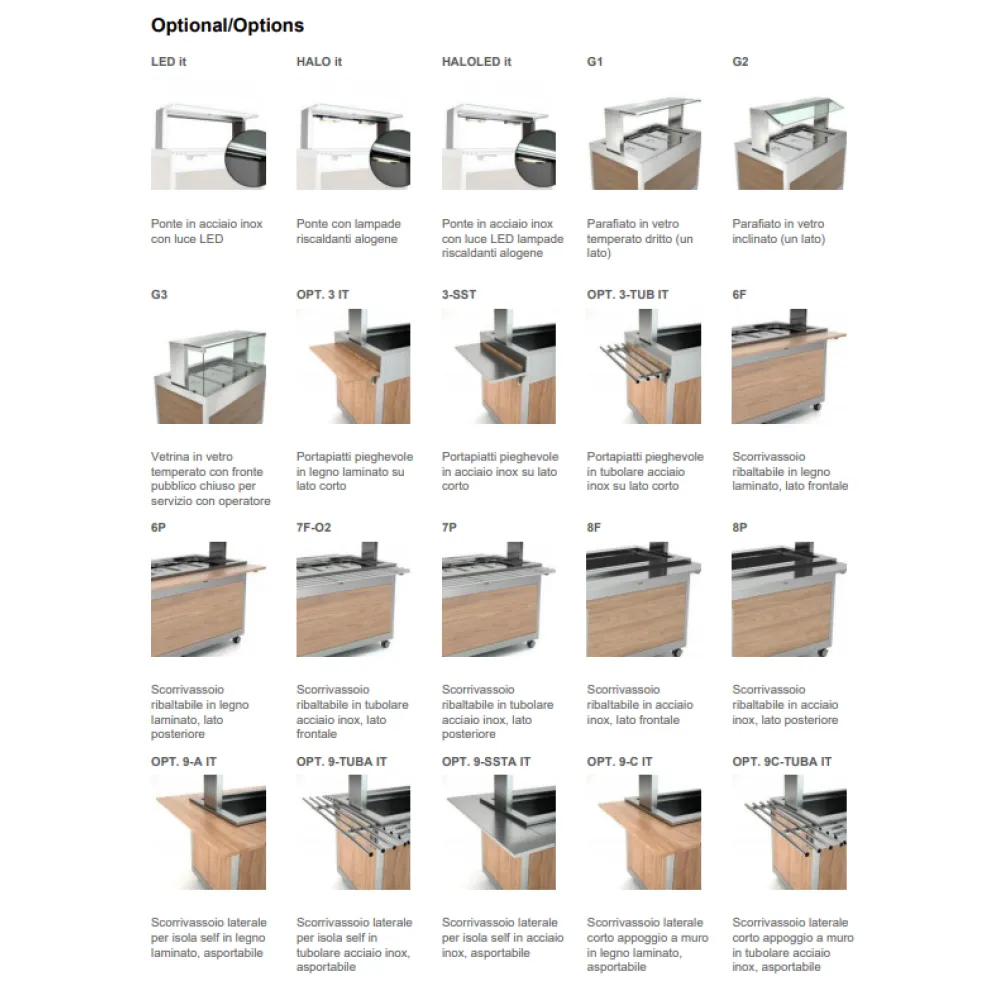 Optional/Options

LED it

Ponte in acciaio inox con luce LED

HALO it

Ponte con lampade riscaldanti alogene

HALOLED it

Ponte in acciaio inox con luce LED lampade riscaldanti alogene

G1

Parafiato in vetro temperato dritto (un lato)

G2

Parafiato in vetro inclinato (un lato)

G3

Vetrina in vetro temperato con fronte pubblico chiuso per servizio con operatore

OPT. 3 IT

Portapiatti pieghevole in legno laminato su lato corto

3-SST

Portapiatti pieghevole in acciaio inox su lato corto

OPT. 3-TUB IT

Portapiatti pieghevole in tubolare acciaio inox su lato corto

6F

Scorrivassoio ribaltabile in legno laminato, lato frontale

6P

Scorrivassoio ribaltabile in legno laminato, lato posteriore

7F-O2

Scorrivassoio ribaltabile in tubolare acciaio inox, lato frontale

7P

Scorrivassoio ribaltabile in tubolare acciaio inox, lato posteriore

8F

Scorrivassoio ribaltabile in acciaio inox, lato frontale

8P

Scorrivassoio ribaltabile in acciaio inox, lato posteriore

OPT. 9-A IT

Scorrivassoio laterale per isola self in legno laminato, asportabile

OPT. 9-TUBA IT

Scorrivassoio laterale per isola self in tubolare acciaio inox, asportabile

OPT. 9-SSTA IT

Scorrivassoio laterale per isola self in acciaio inox, asportabile

OPT. 9-C IT

Scorrivassoio laterale corto appoggio a muro in legno laminato, asportabile

OPT. 9C-TUBA IT

Scorrivassoio laterale corto appoggio a muro in tubolare acciaio inox, asportabile