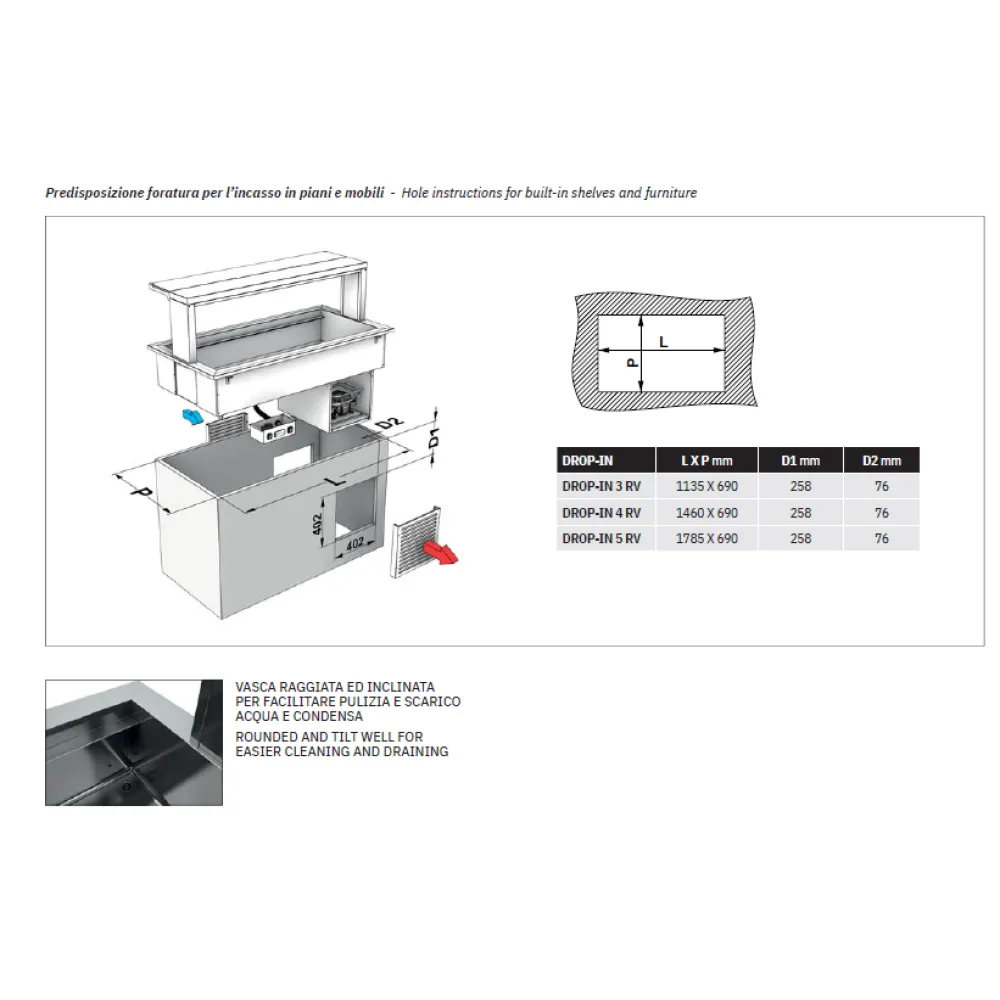 Predisposizione foratura per l'incasso in piani e mobili - Hole instructions for built-in shelves and furniture

D2

D1

P

L

402

402

L

P

| DROP-IN | L X P mm | D1 mm | D2 mm |
|---|---|---|---|
| DROP-IN 3 RV | 1135 X 690 | 258 | 76 |
| DROP-IN 4 RV | 1460 X 690 | 258 | 76 |
| DROP-IN 5 RV | 1785 X 690 | 258 | 76 |

VASCA RAGGIATA ED INCLINATA PER FACILITARE PULIZIA E SCARICO ACQUA E CONDENSA

ROUNDED AND TILT WELL FOR EASIER CLEANING AND DRAINING