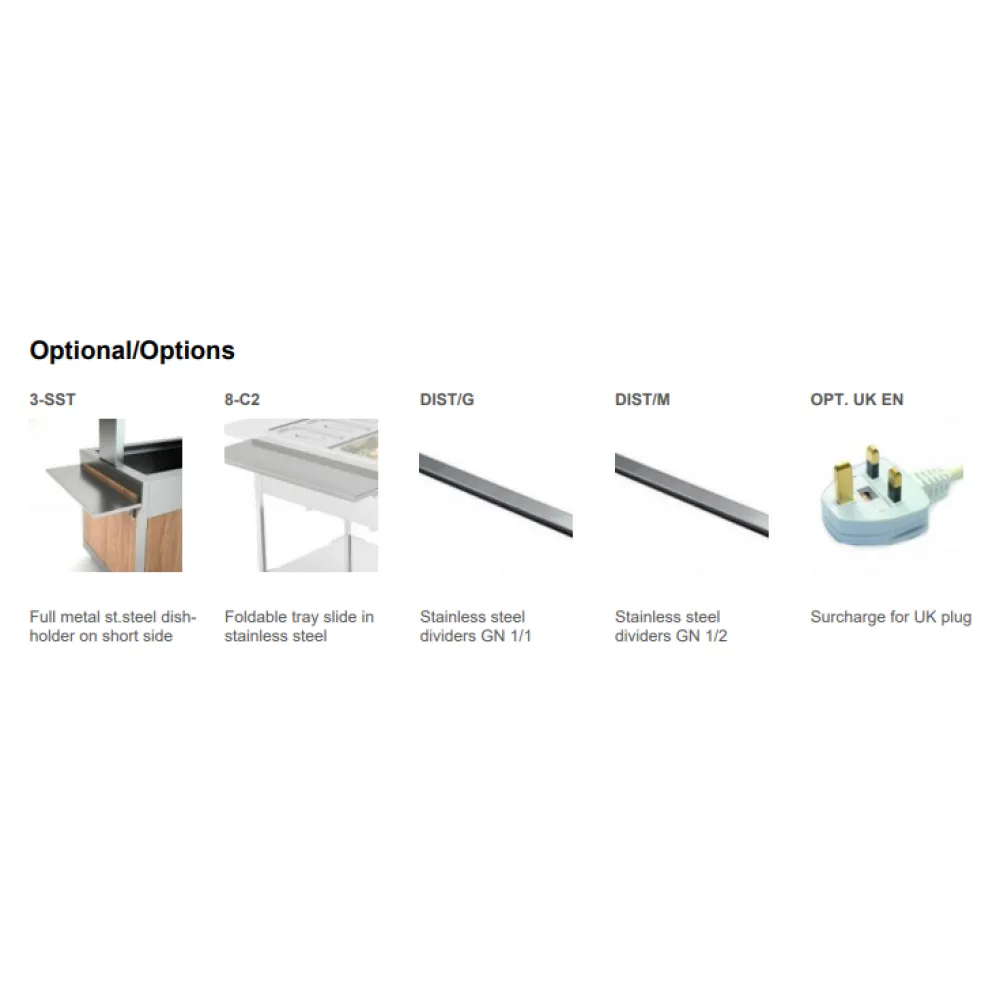 Optional/Options

3-SST

Full metal st.steel dish-holder on short side

8-C2

Foldable tray slide in stainless steel

DIST/G

Stainless steel dividers GN 1/1

DIST/M

Stainless steel dividers GN 1/2

OPT. UK EN

Surcharge for UK plug